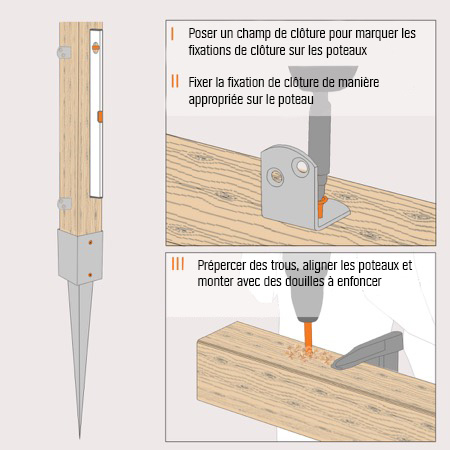 I Poser un champ de clôture pour marquer les fixations de clôture sur les poteaux

II Fixer la fixation de clôture de manière appropriée sur le poteau

III Prépercer des trous, aligner les poteaux et monter avec des douilles à enfoncer