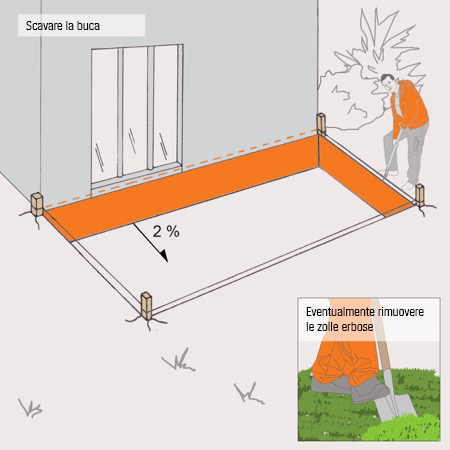 Scavare la buca

2 %

Eventualmente rimuovere le zolle erbose