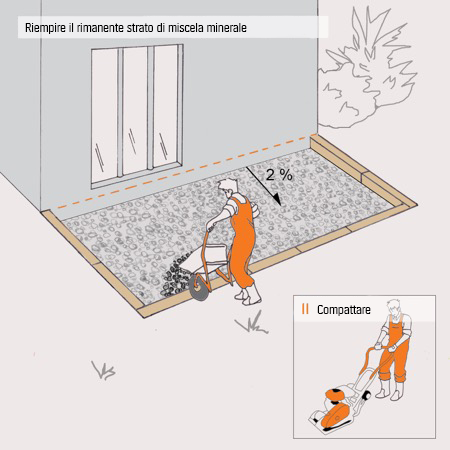 Riempire il rimanente strato di miscela minerale

2 %

II Compattare