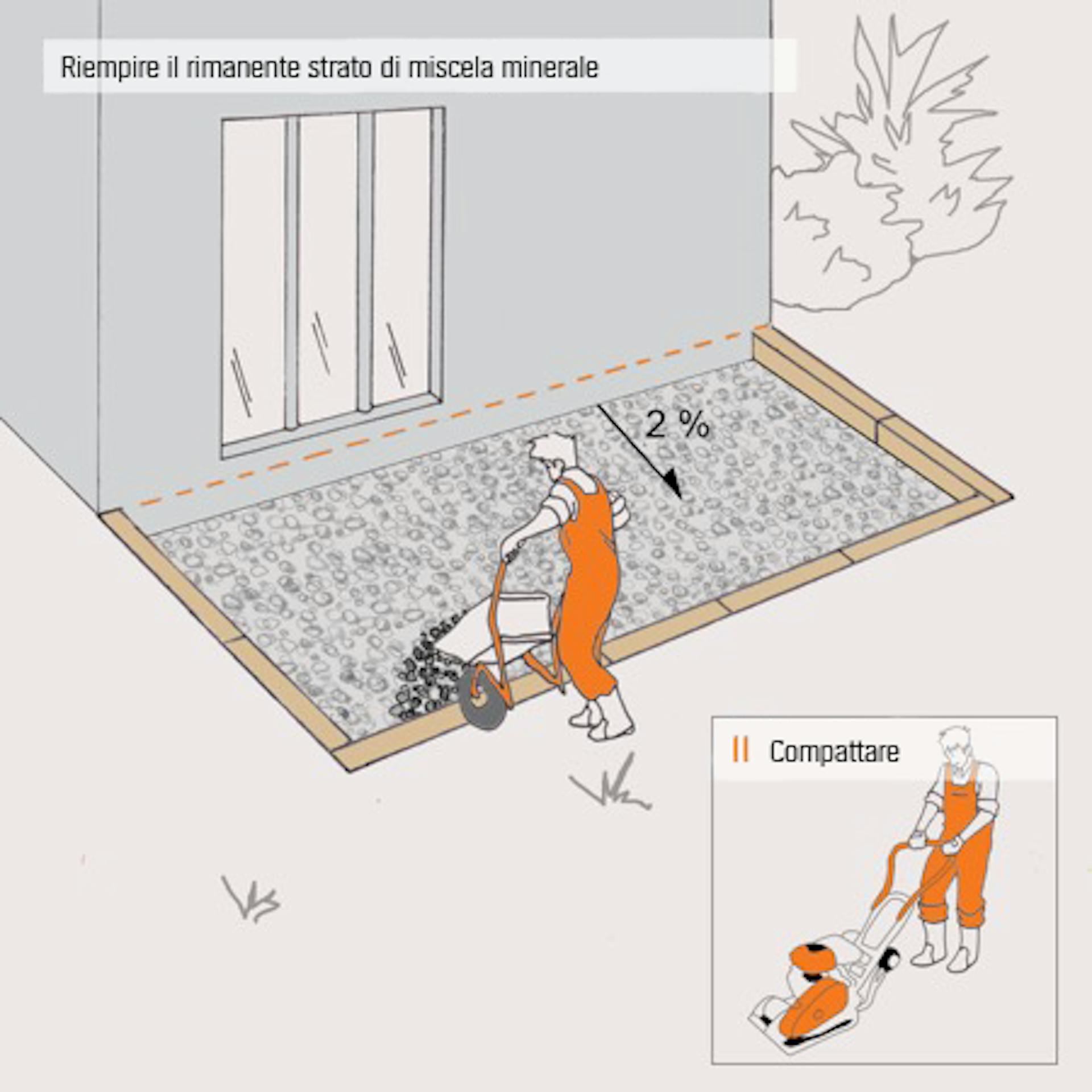 Riempire il rimanente strato di miscela minerale

2 %

II Compattare