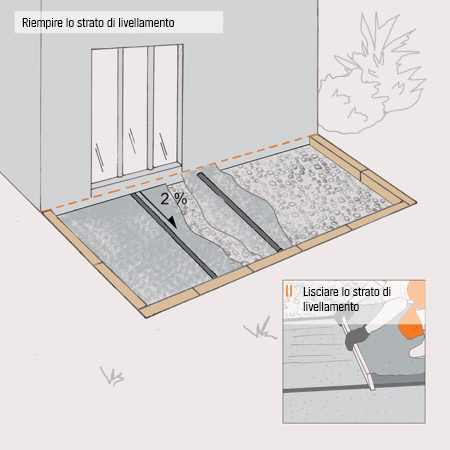 Riempire lo strato di livellamento

2 %

II Lisciare lo strato di livellamento