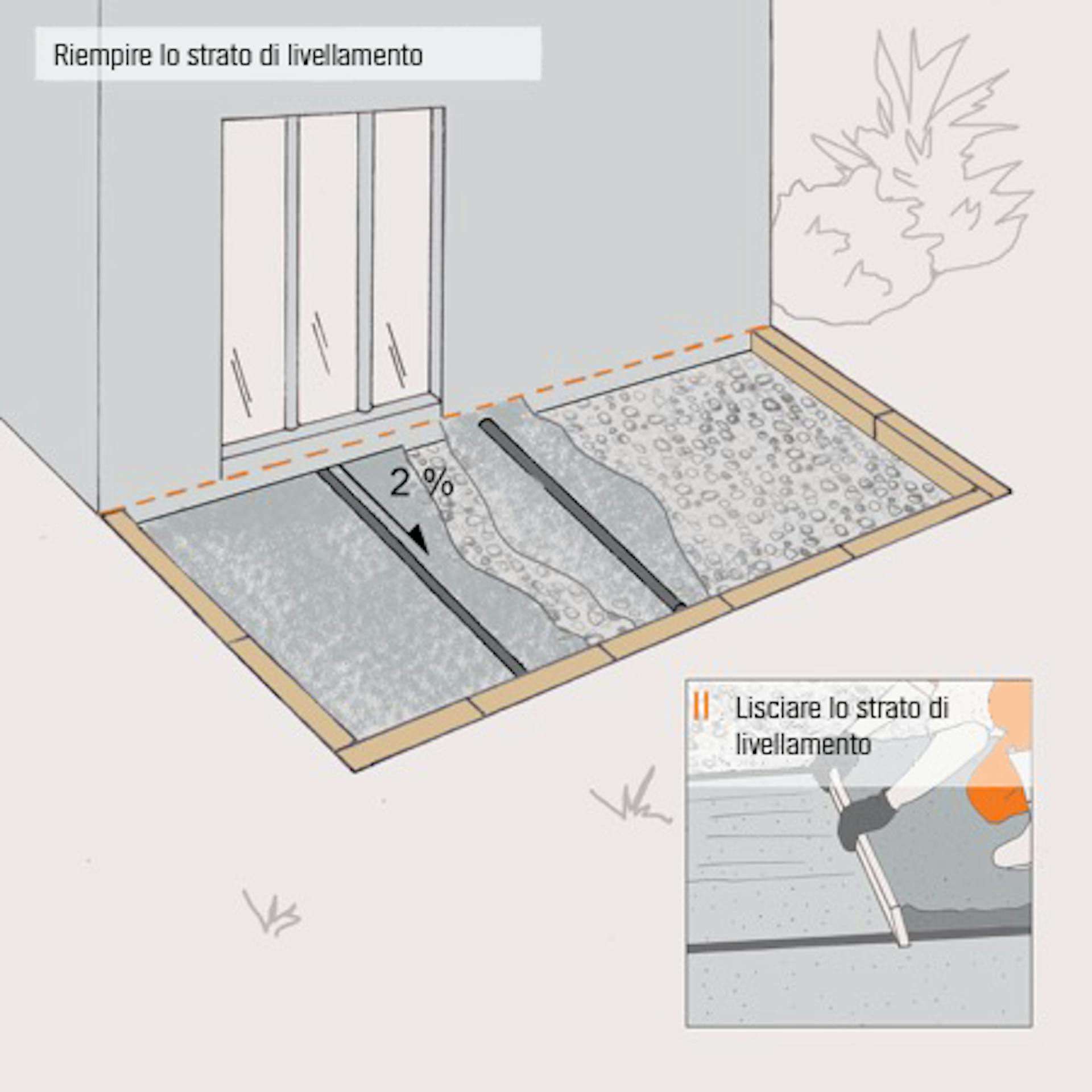 Riempire lo strato di livellamento

2 %

Lisciare lo strato di livellamento