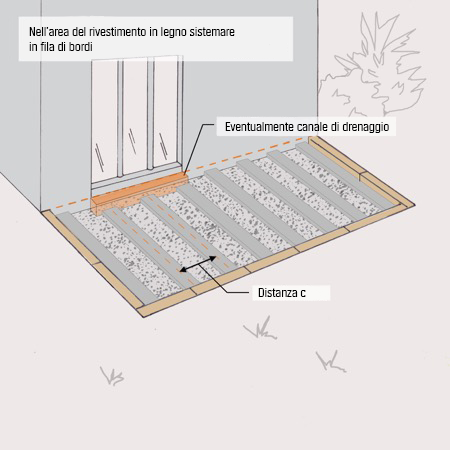 Nell'area del rivestimento in legno sistemare in fila di bordi

Eventualmente canale di drenaggio

Distanza c