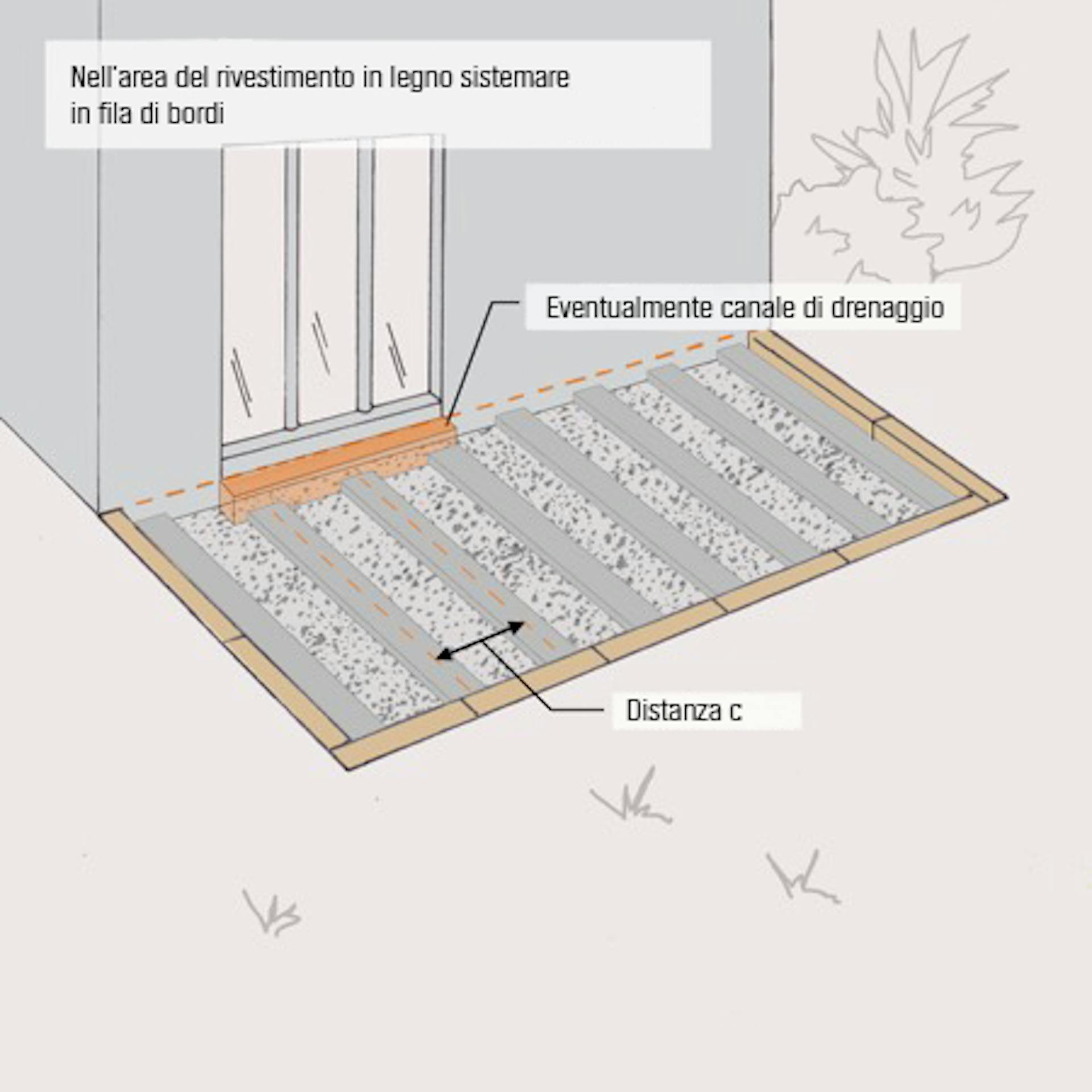 Nell'area del rivestimento in legno sistemare in fila di bordi

Eventualmente canale di drenaggio

Distanza c