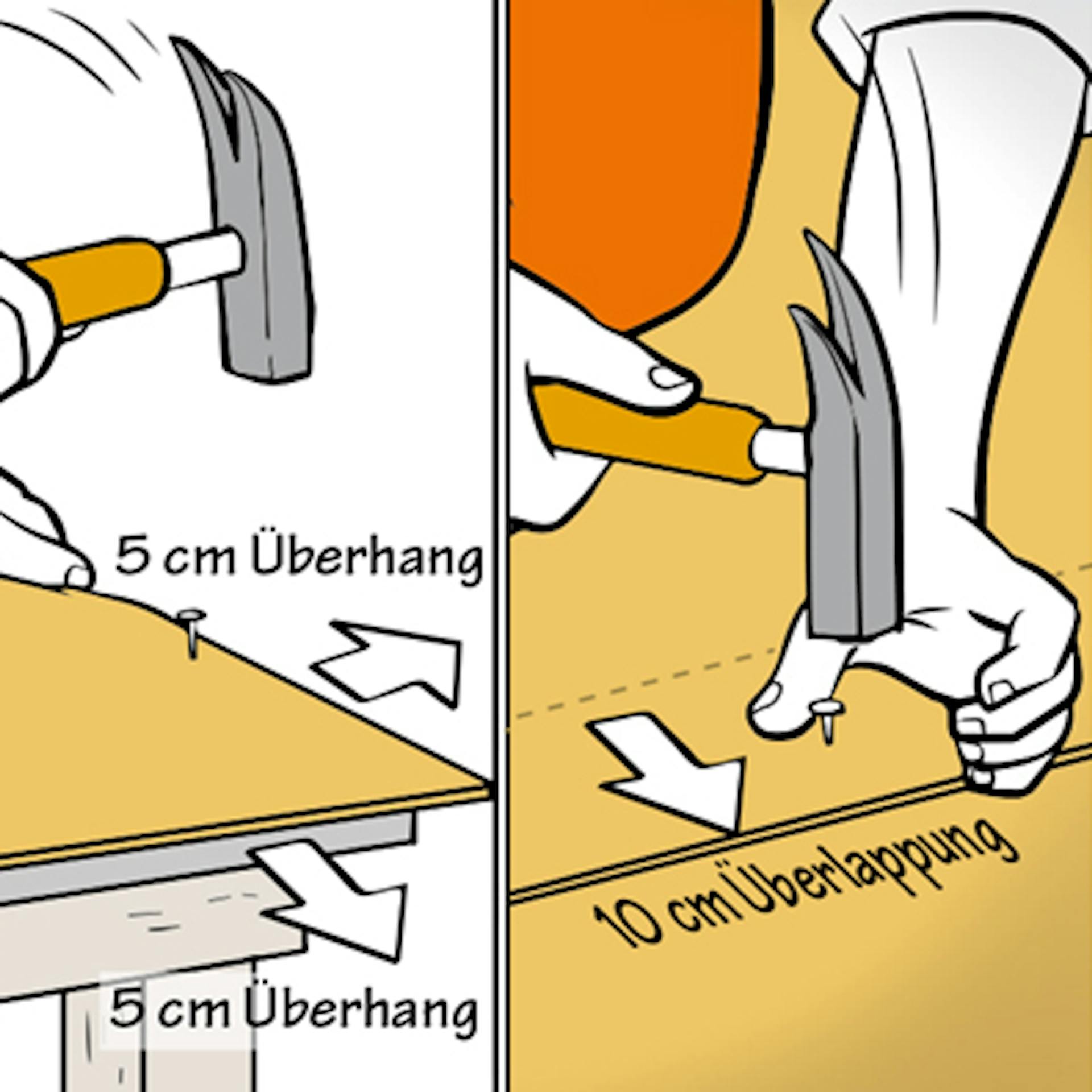 5 cm Überhang

5 cm Überhang

10 cm Überlappung