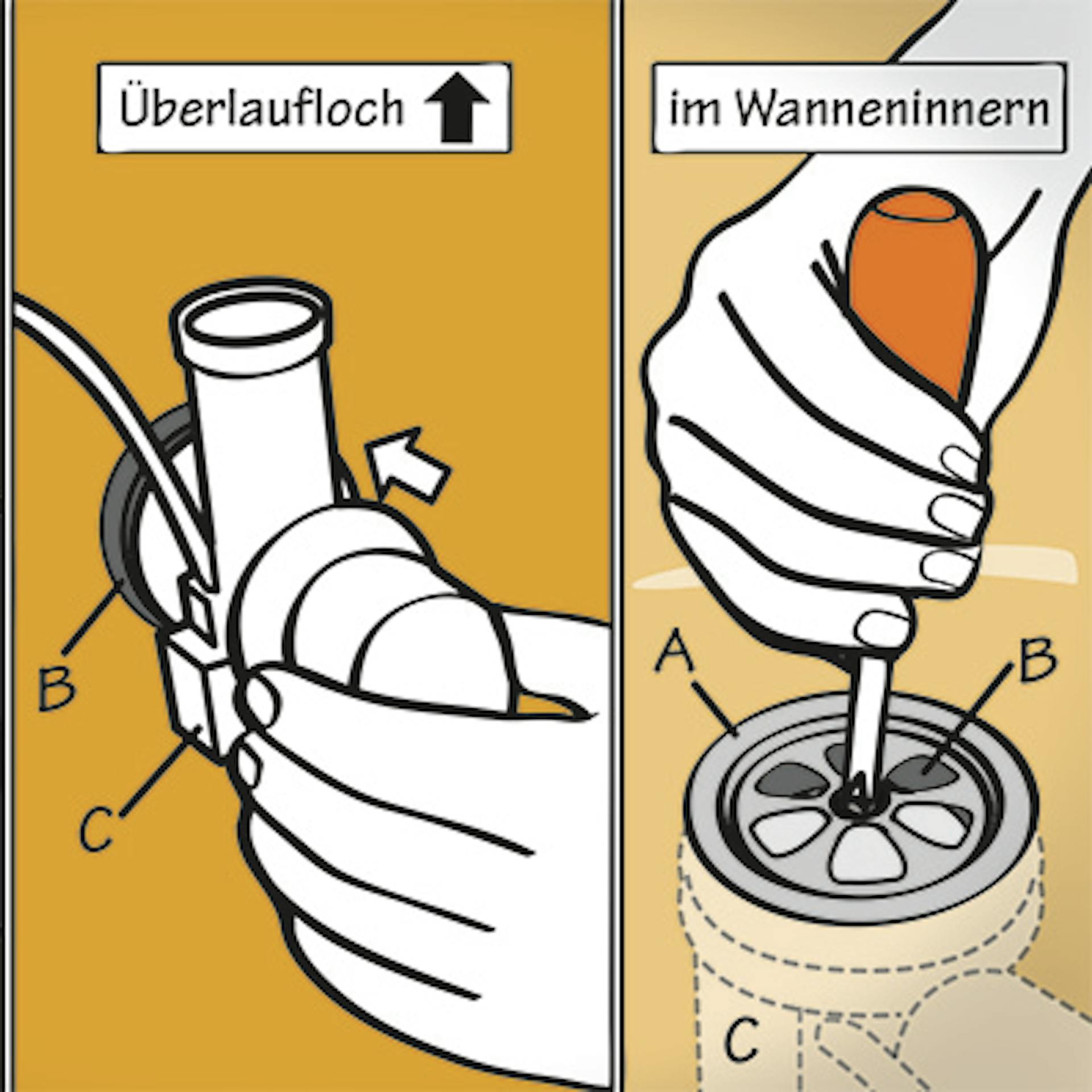 Überlaufloch

B

C

im Wanneninnern

A

B

C