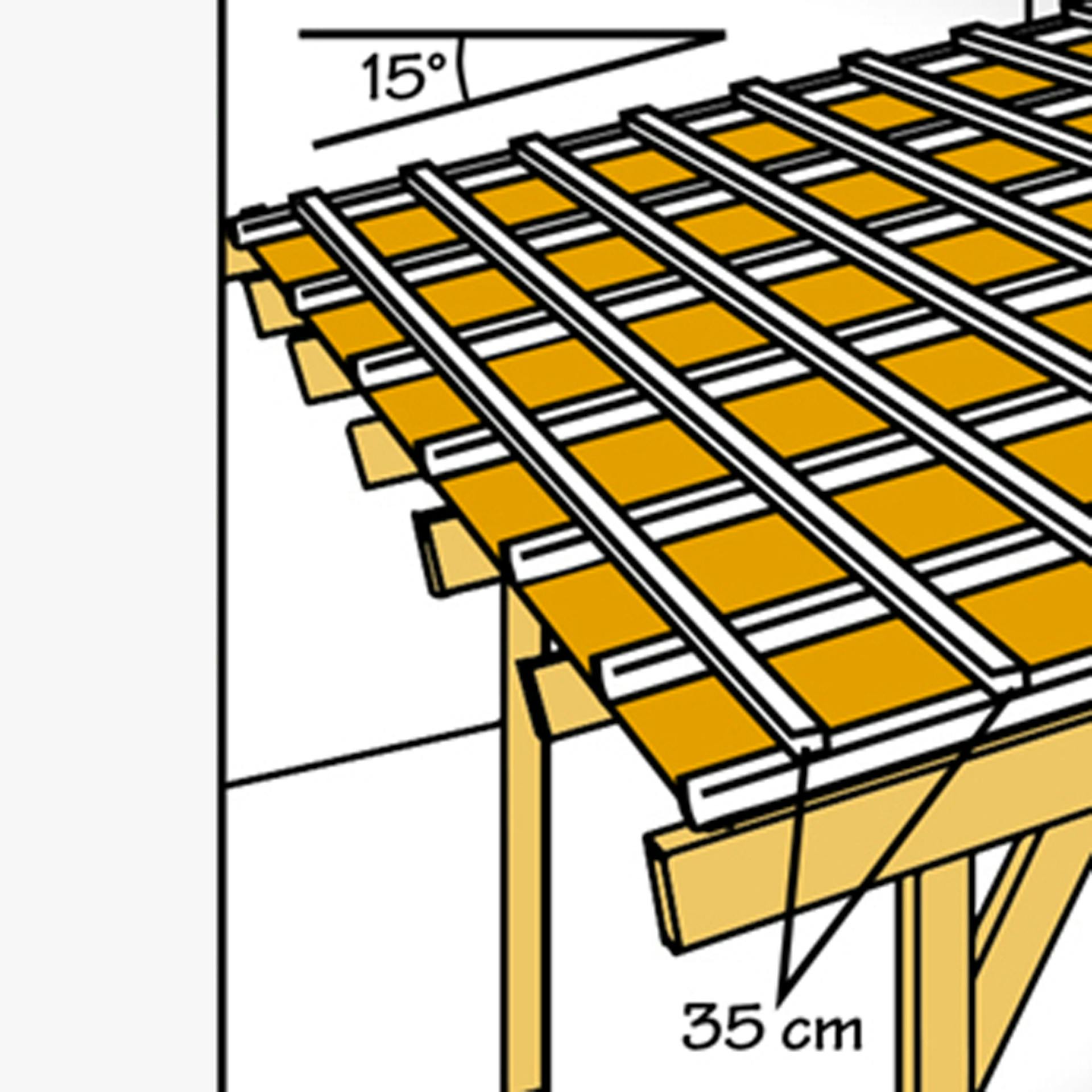 15°

35 cm