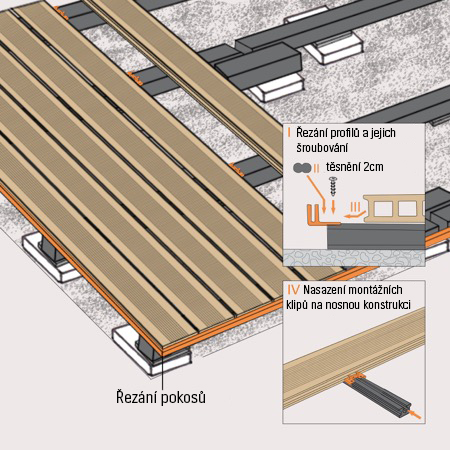 I Řezání profilů a jejich šroubování

II těsnění 2cm

III

IV Nasazení montážních klipů na nosnou konstrukci

Řezání pokosů