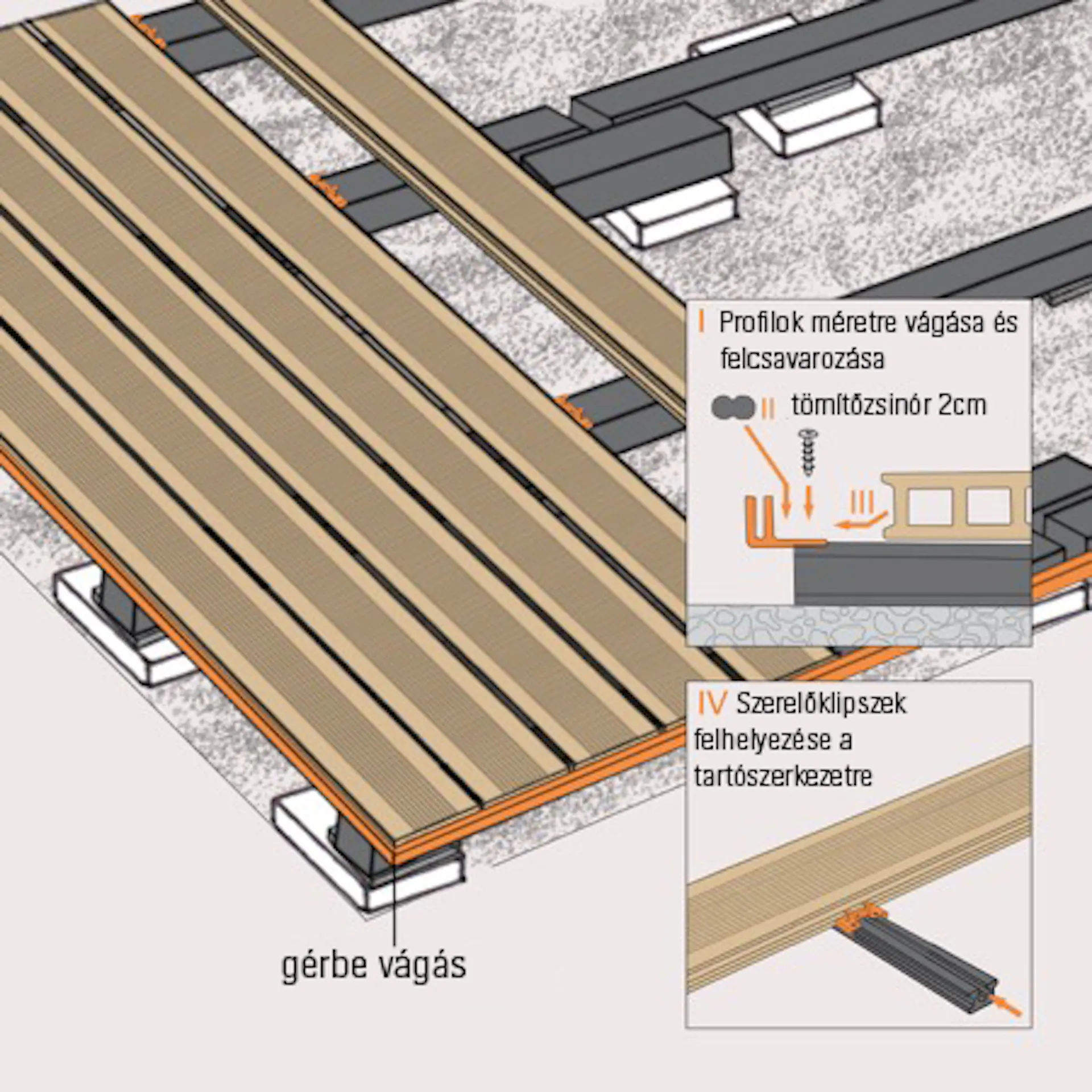 I Profilok méretre vágása és felcsavarozása

II tömítőzsinór 2cm

III

IV Szerelőklipszek felhelyezése a tartószerkezetre

gérbe vágás