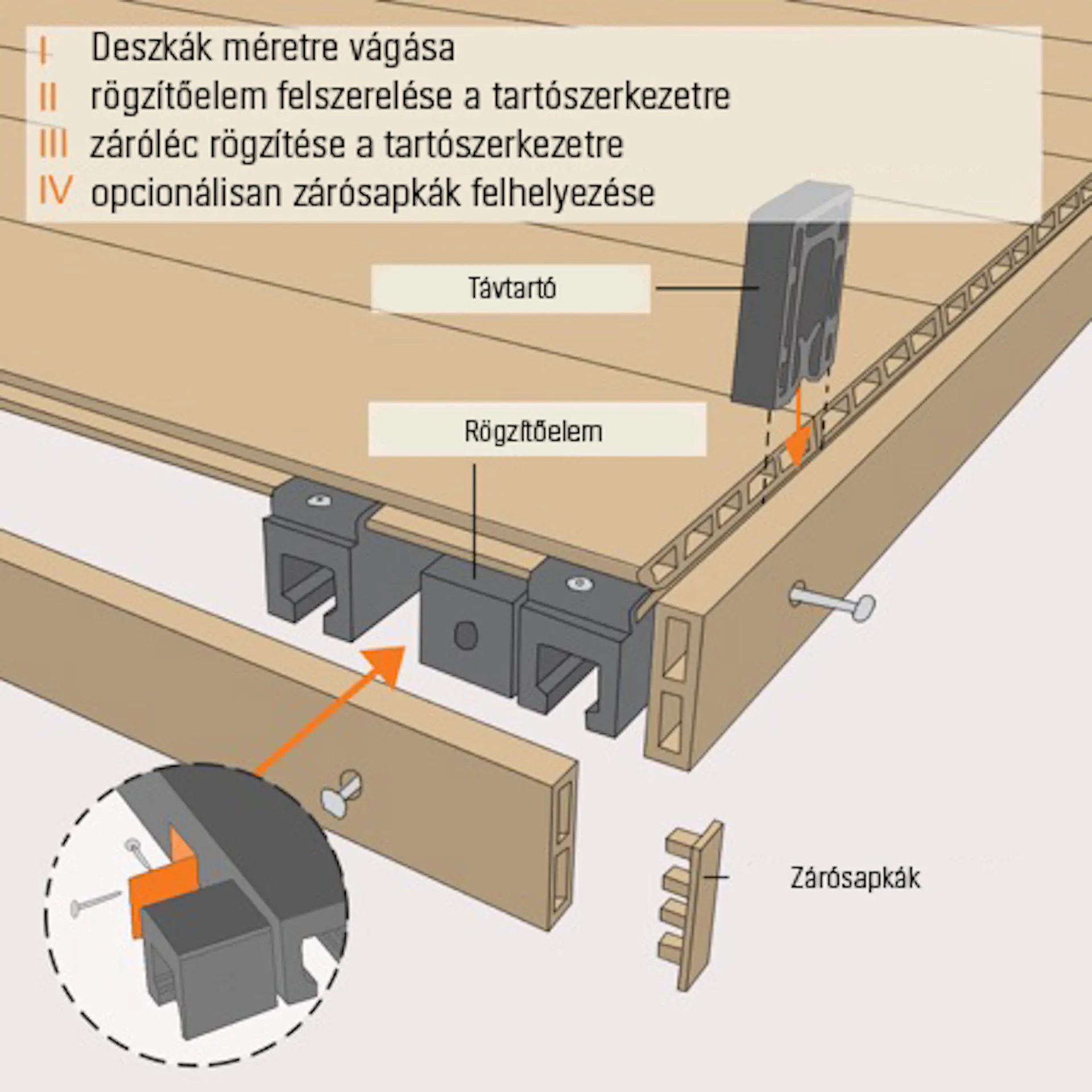 I Deszkák méretre vágása
II rögzítőelem felszerelése a tartószerkezetre
III záróléc rögzítése a tartószerkezetre
IV opcionálisan zárósapkák felhelyezése

Távtartó

Rögzítőelem

Zárósapkák