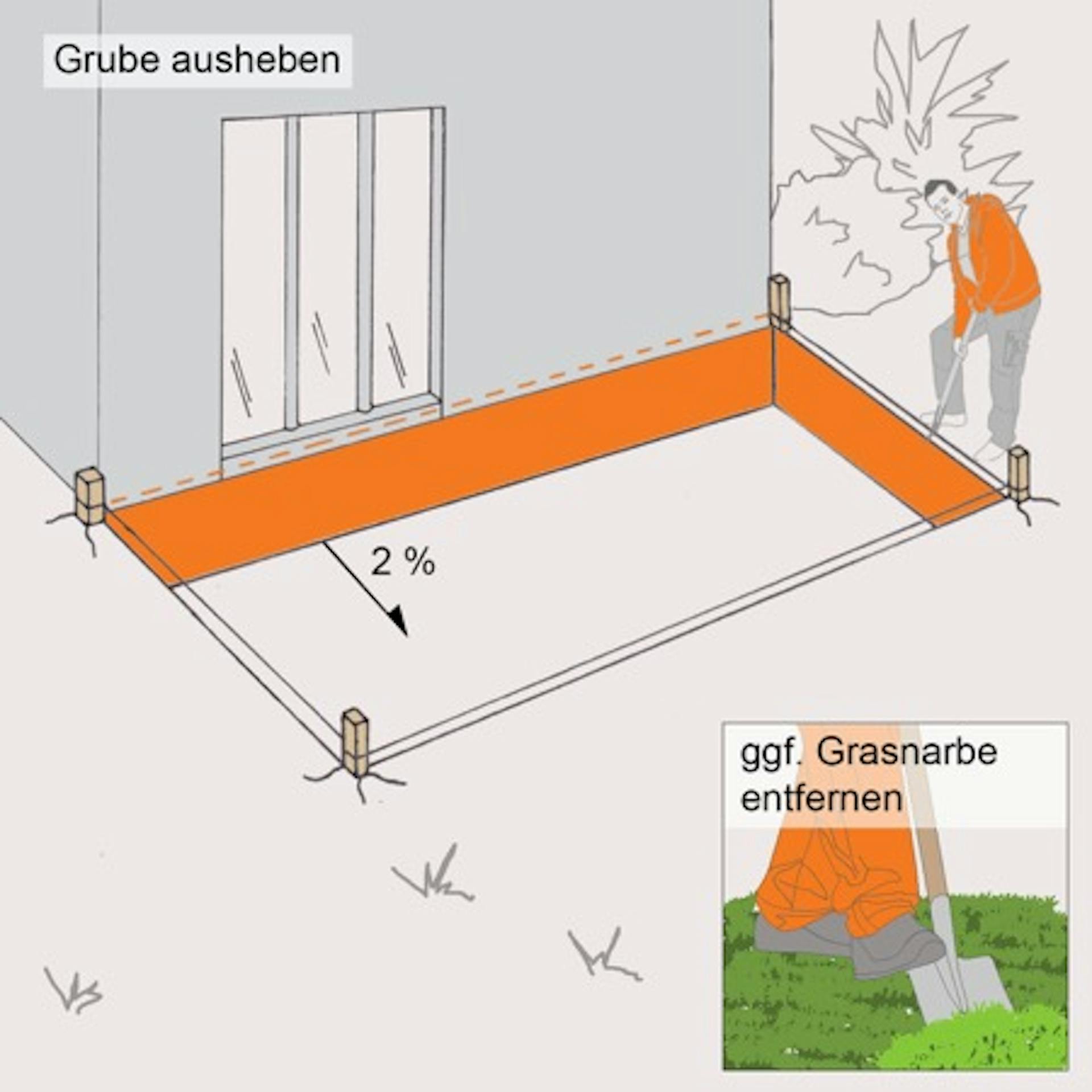 Grube ausheben

2 %

ggf. Grasnarbe entfernen