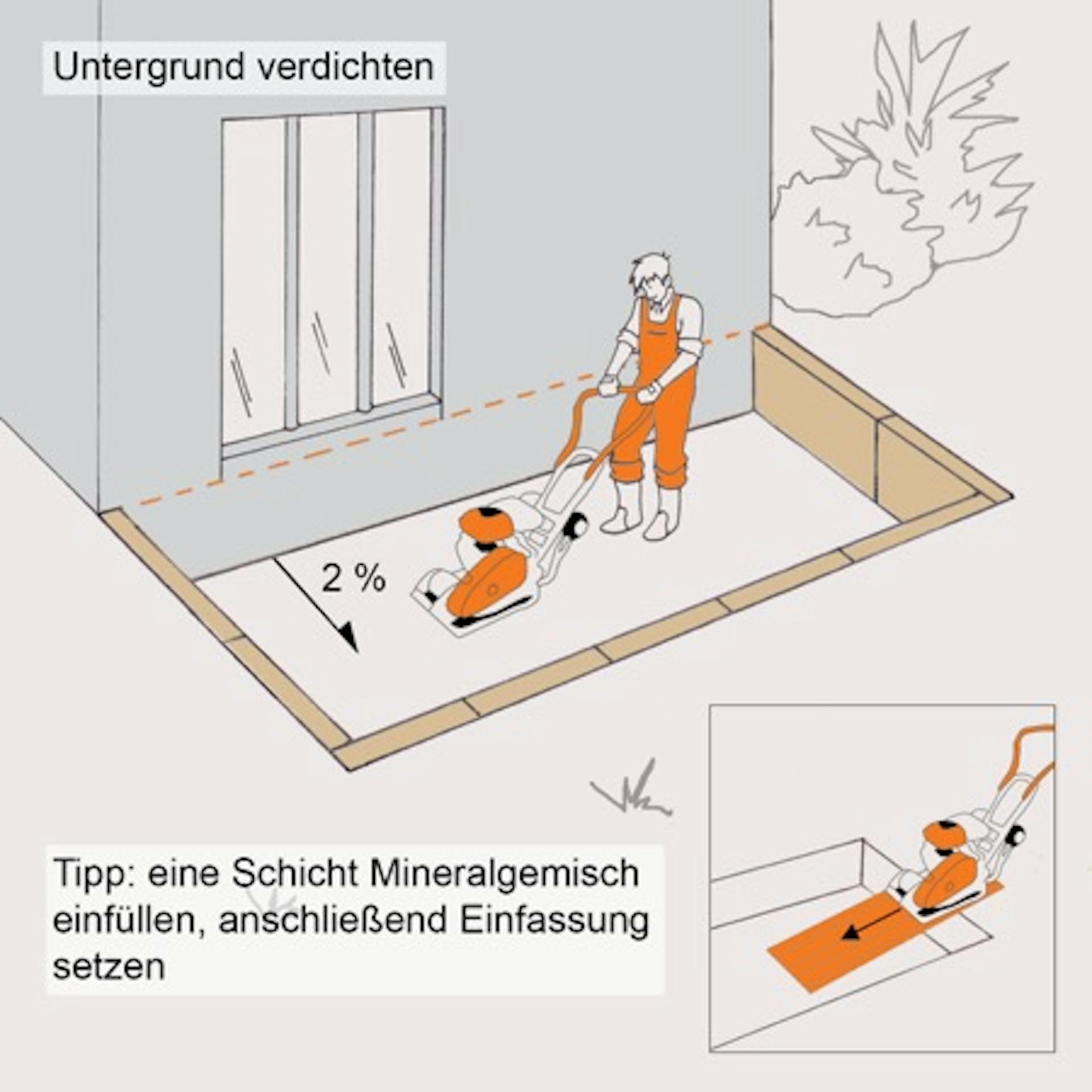 Untergrund verdichten

2 %

Tipp: eine Schicht Mineralgemisch einfüllen, anschließend Einfassung setzen