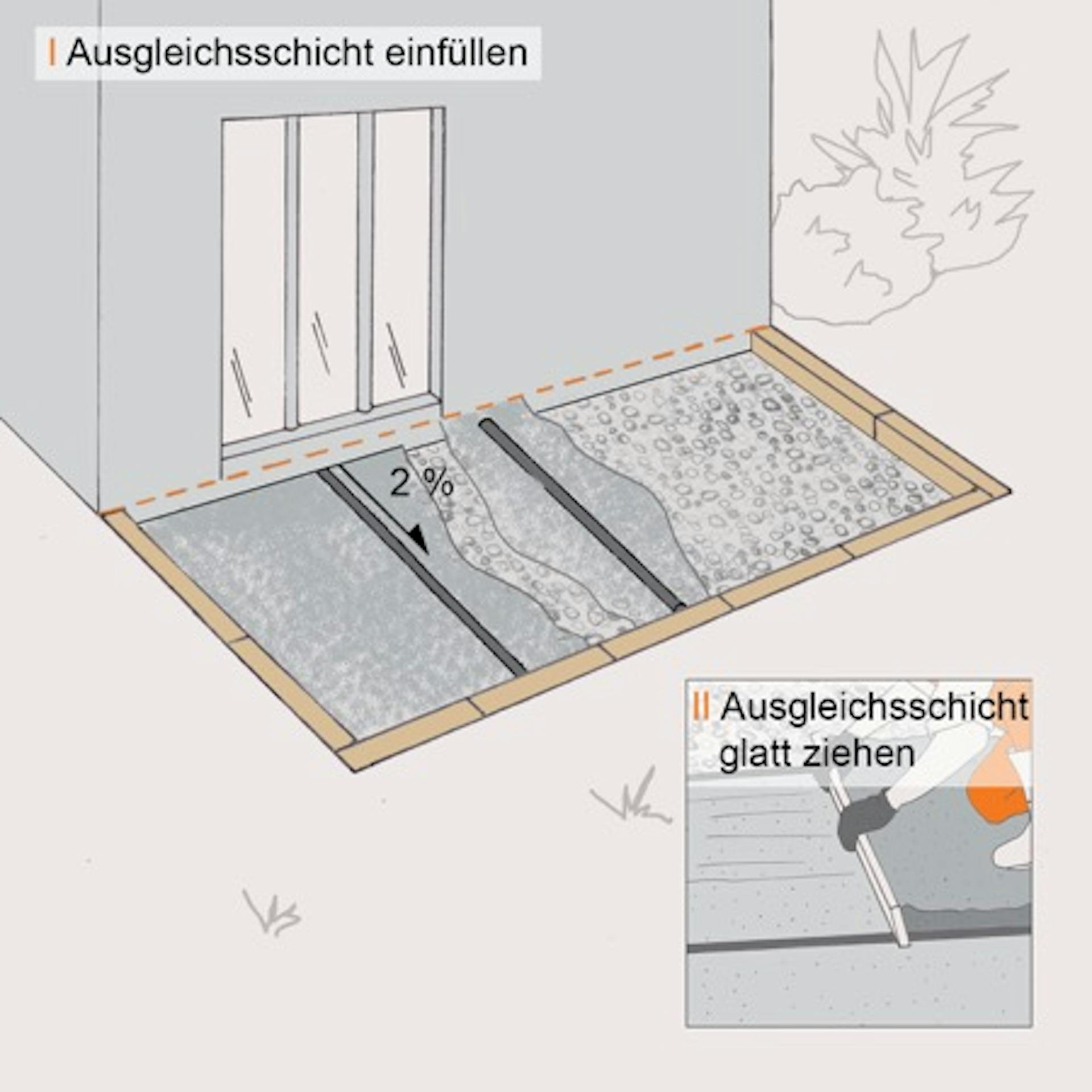 I Ausgleichsschicht einfüllen

2 %

II Ausgleichsschicht glatt ziehen