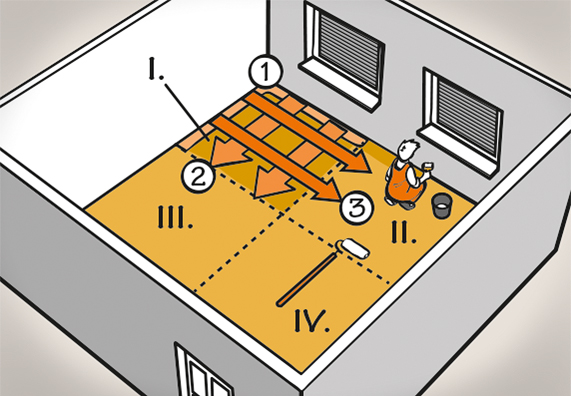 I.
1
2
3
III.
II.
IV.