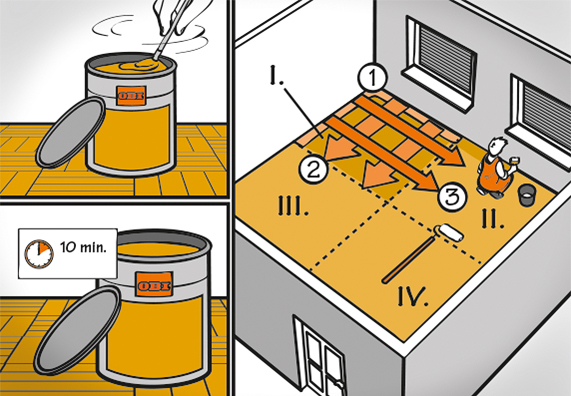 OBI

10 min.

OBI

I.

1

2

3

III.

II.

IV.