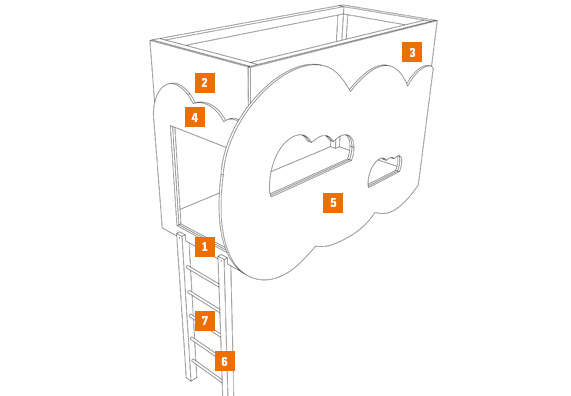 3
2
4
5
1
7
6