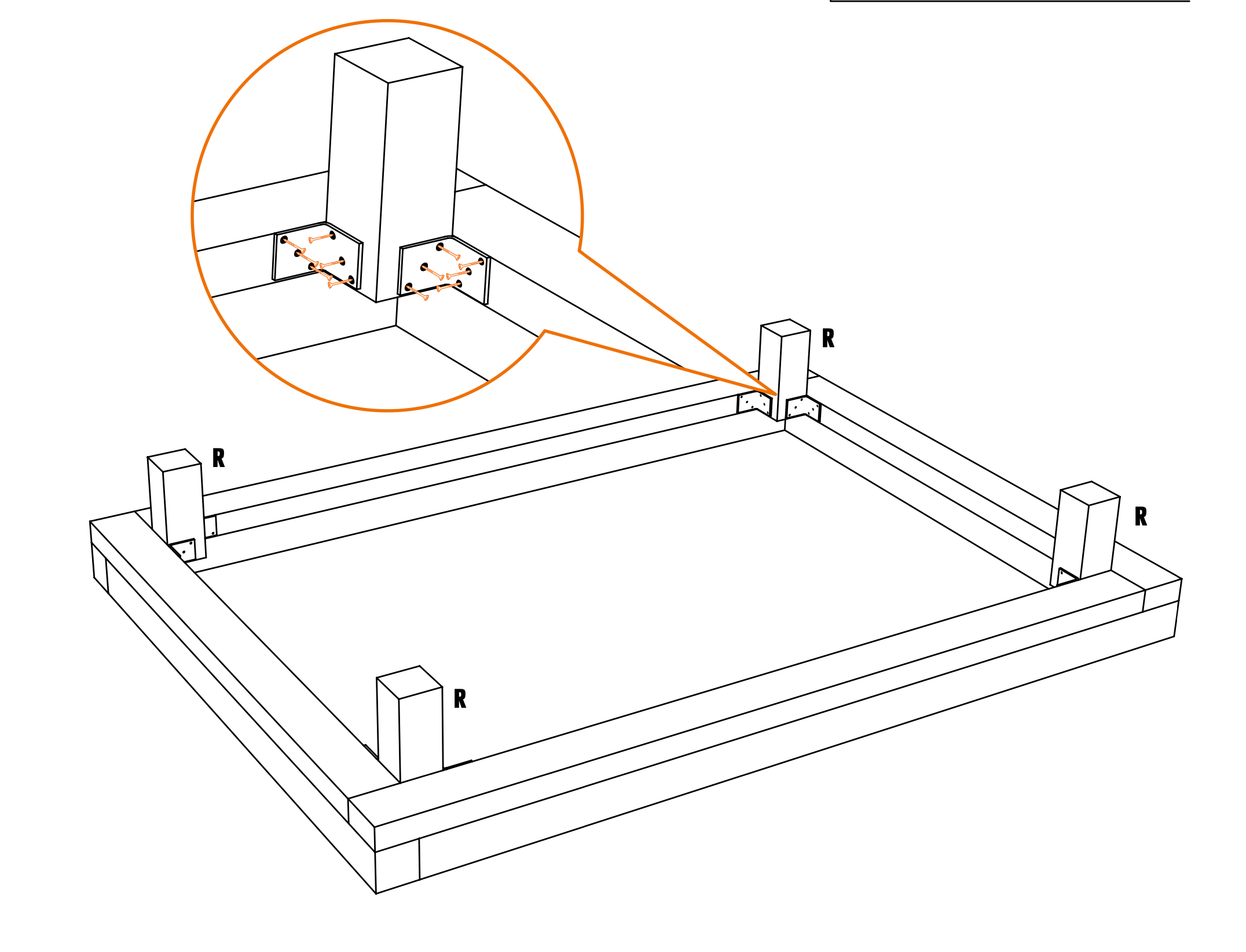 R

R

R

R