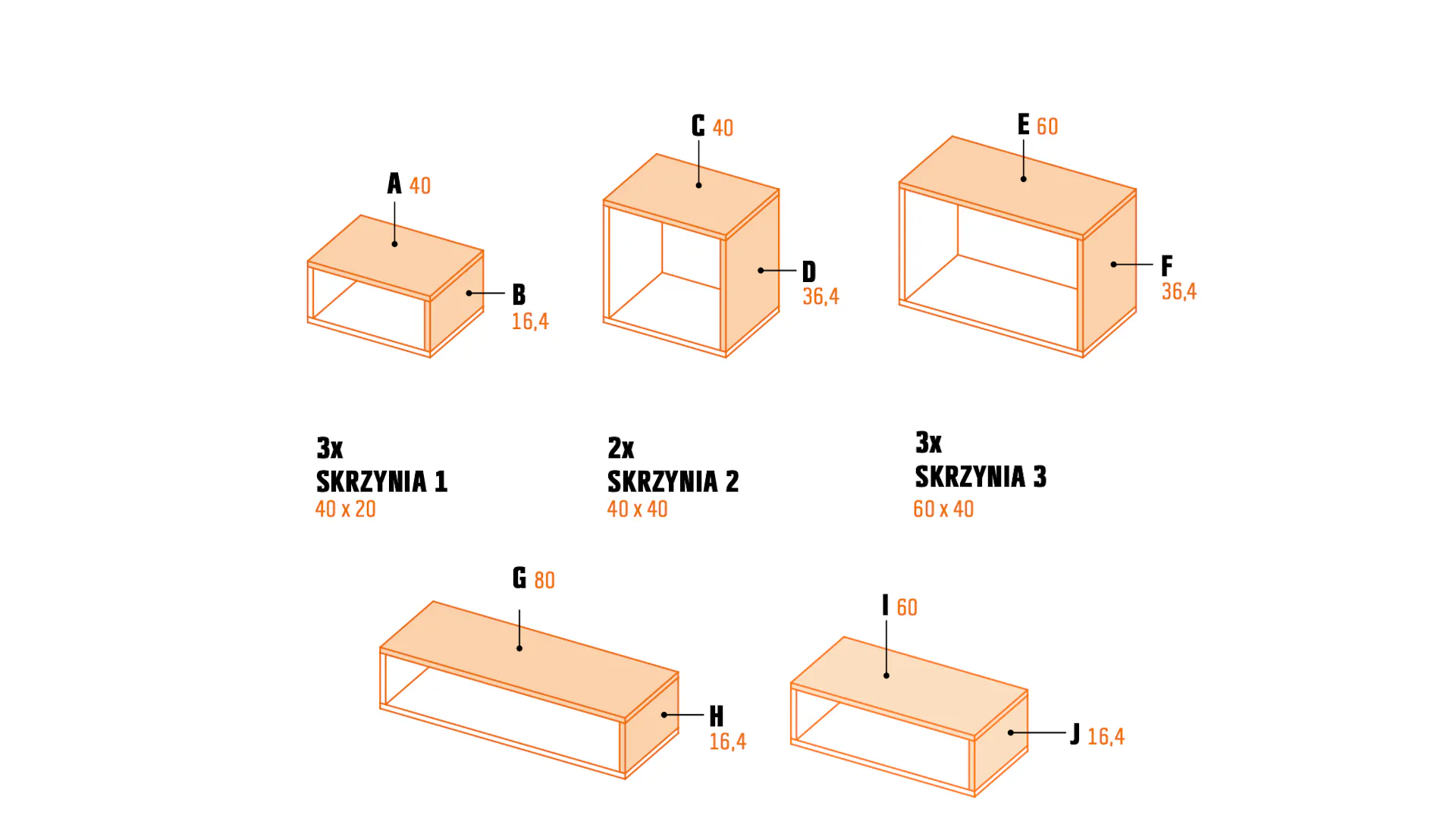 A 40
B
16,4

C 40
D
36,4

E 60
F
36,4

3x
SKRZYNIA 1
40 x 20

2x
SKRZYNIA 2
40 x 40

3x
SKRZYNIA 3
60 x 40

G 80
H
16,4

I 60
J 16,4