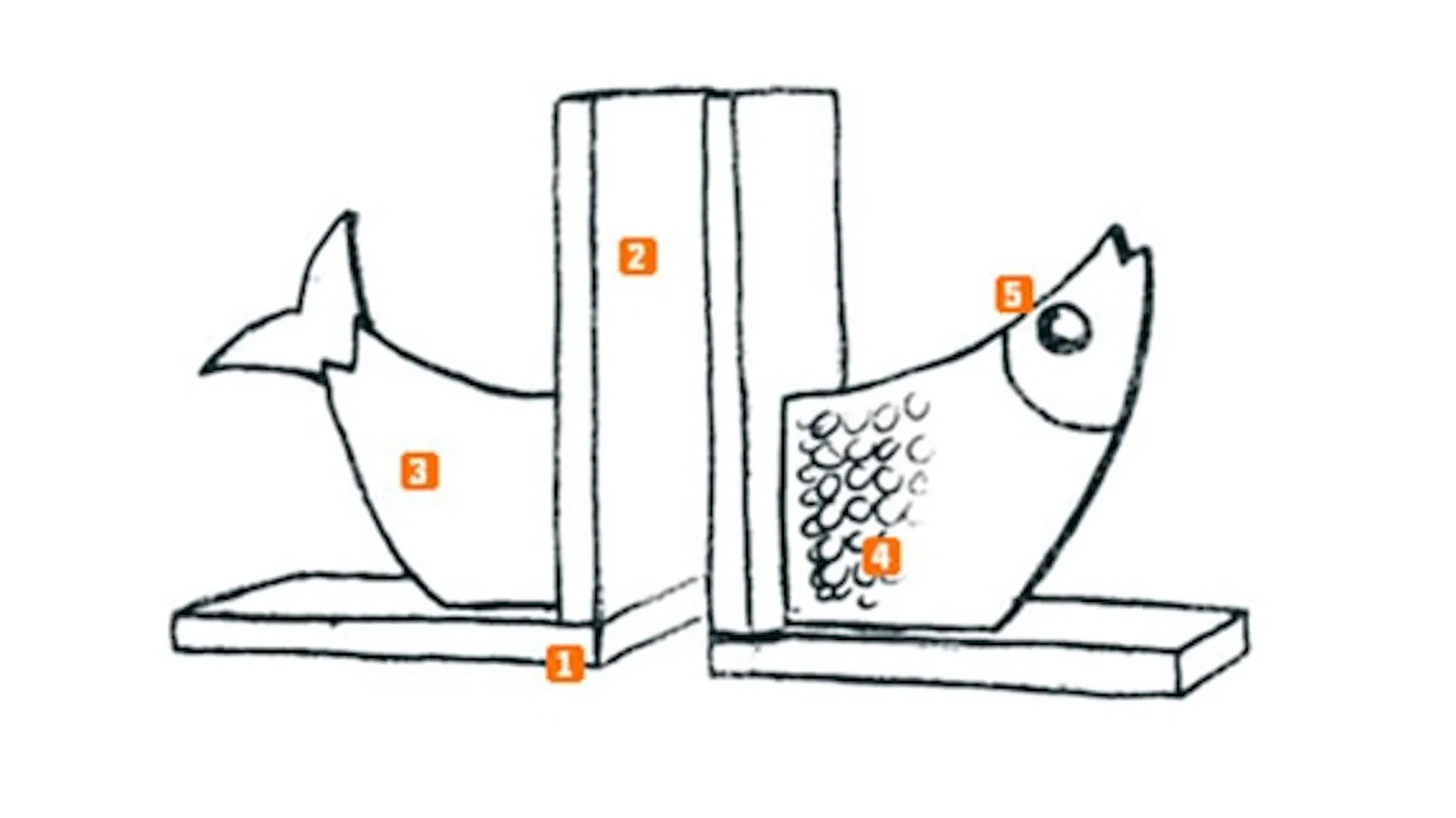 2
5
3
4
1