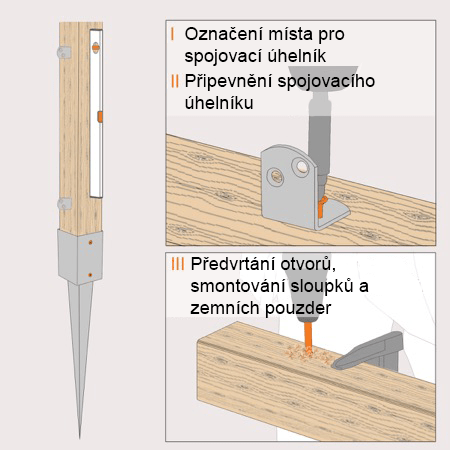 I Označení místa pro spojovací úhelník

II Připevnění spojovacího úhelníku

III Předvrtání otvorů, smontování sloupků a zemních pouzder