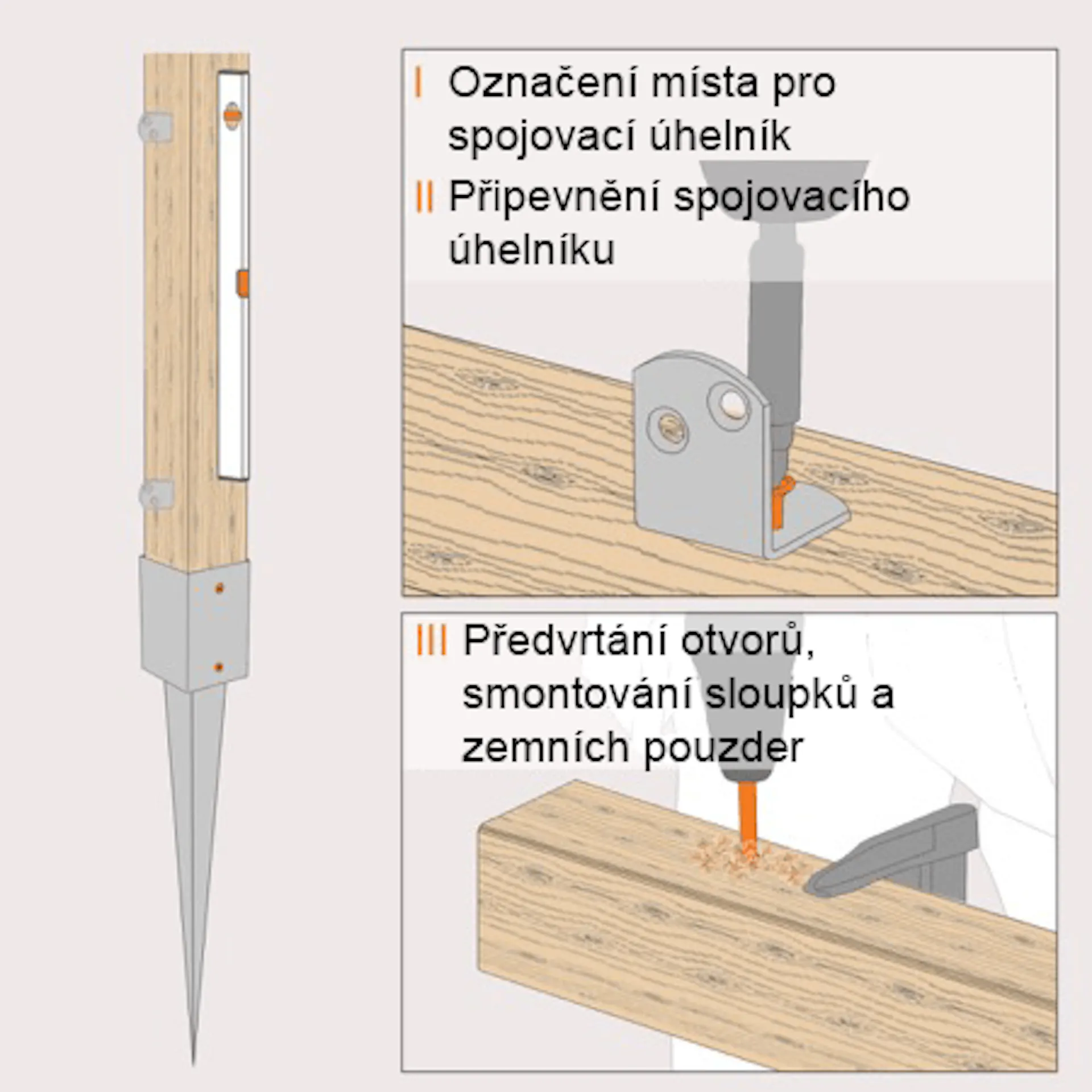 I Označení místa pro spojovací úhelník

II Připevnění spojovacího úhelníku

III Předvrtání otvorů, smontování sloupků a zemních pouzder