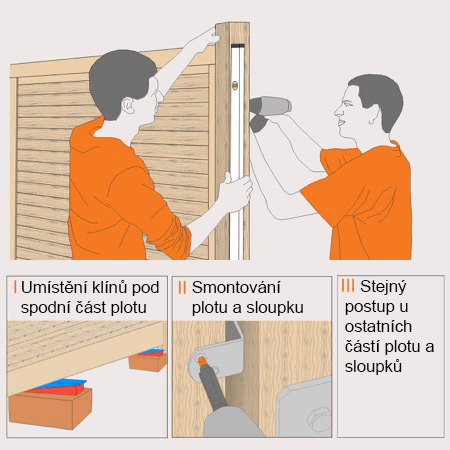 I Umístění klínů pod spodní část plotu

II Smontování plotu a sloupku

III Stejný postup u ostatních částí plotu a sloupků