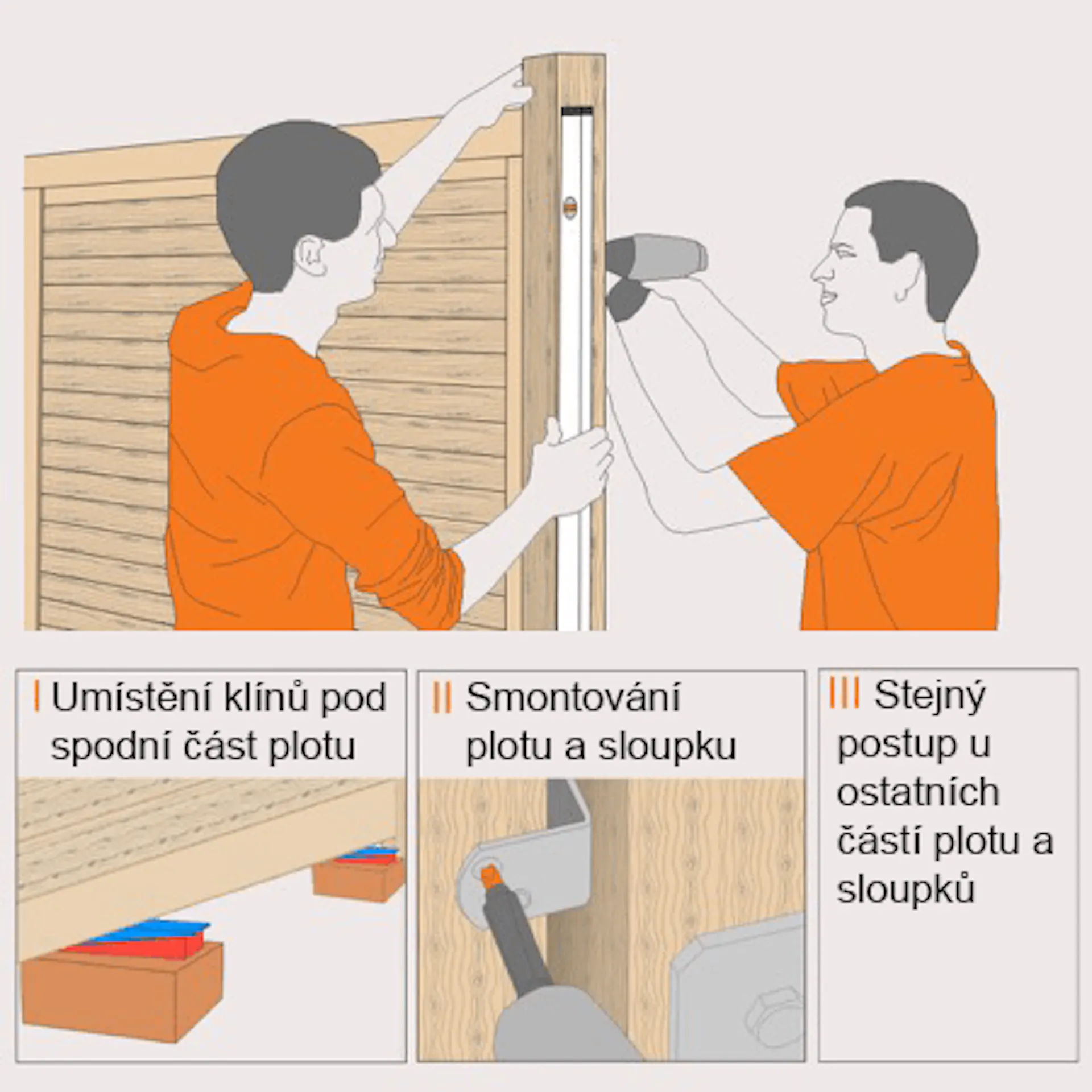 I Umístění klínů pod spodní část plotu

II Smontování plotu a sloupku

III Stejný postup u ostatních částí plotu a sloupků