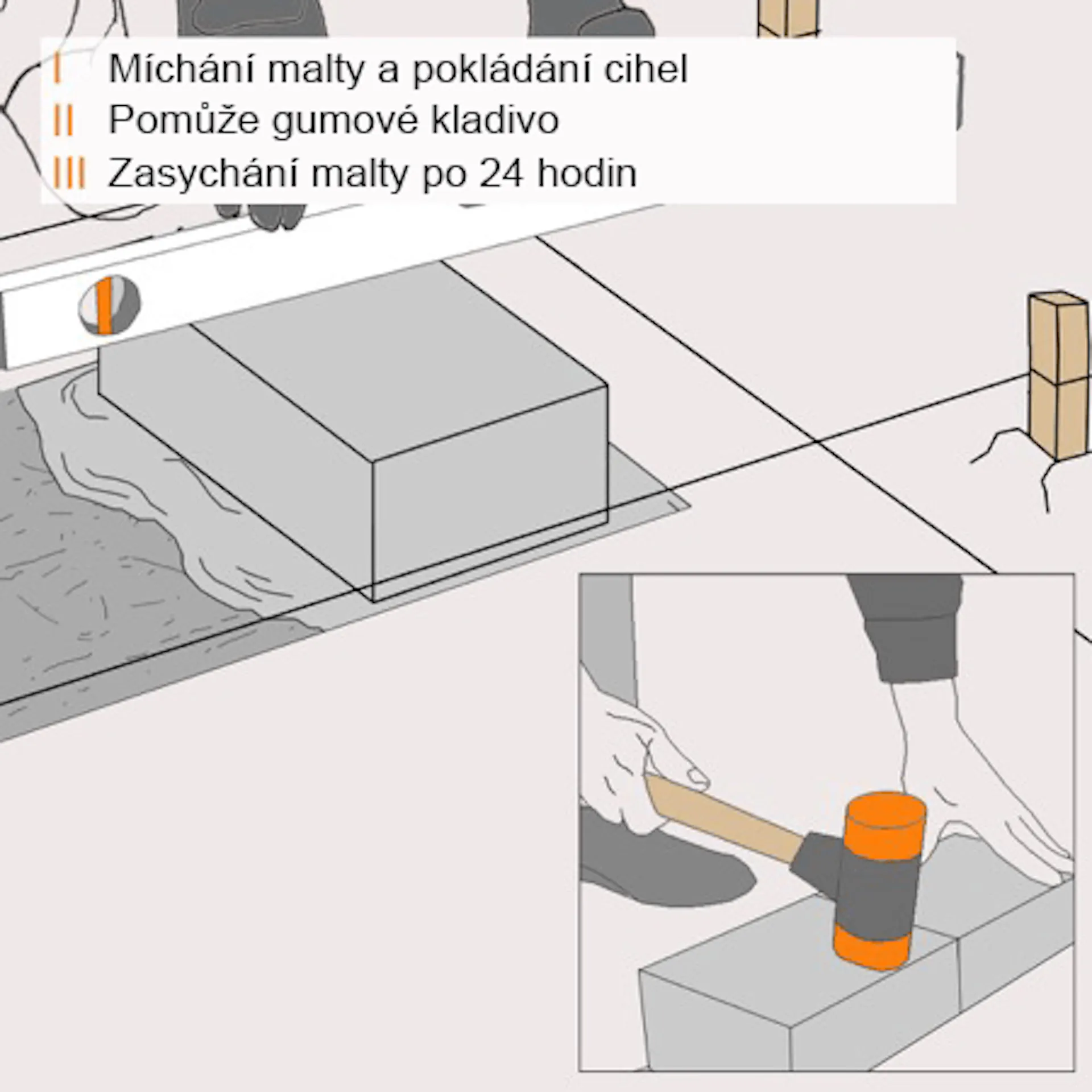 I Míchání malty a pokládání cihel
II Pomůže gumové kladivo
III Zasychání malty po 24 hodin