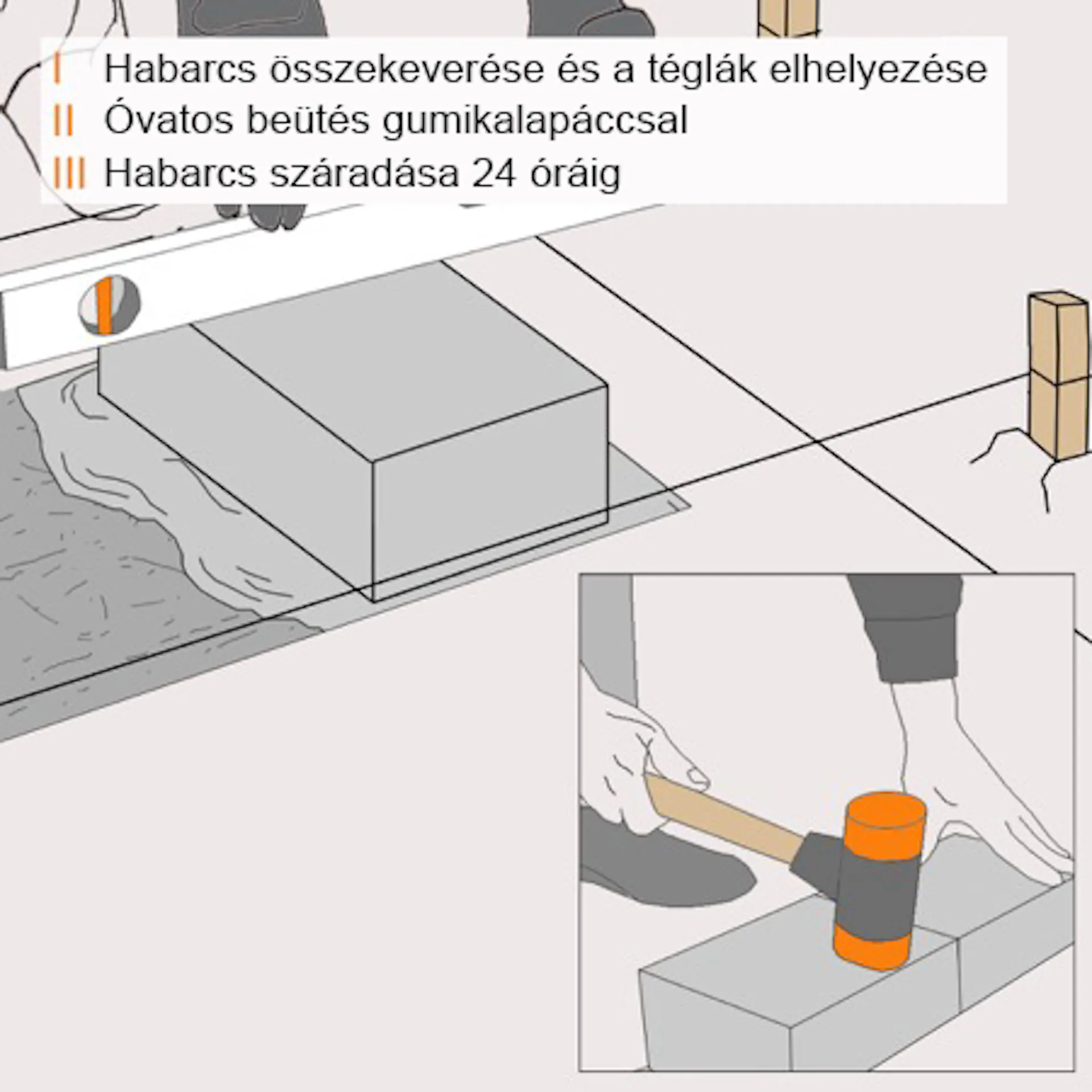 I Habarcs összekeverése és a téglák elhelyezése
II Óvatos beütés gumikalapáccsal
III Habarcs száradása 24 óráig