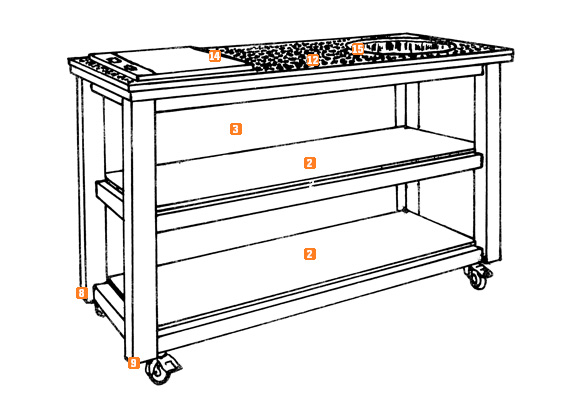 14
12
15
3
2
2
8
9