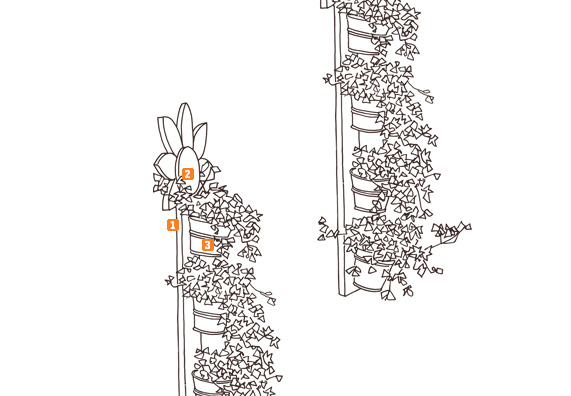 2

1

3