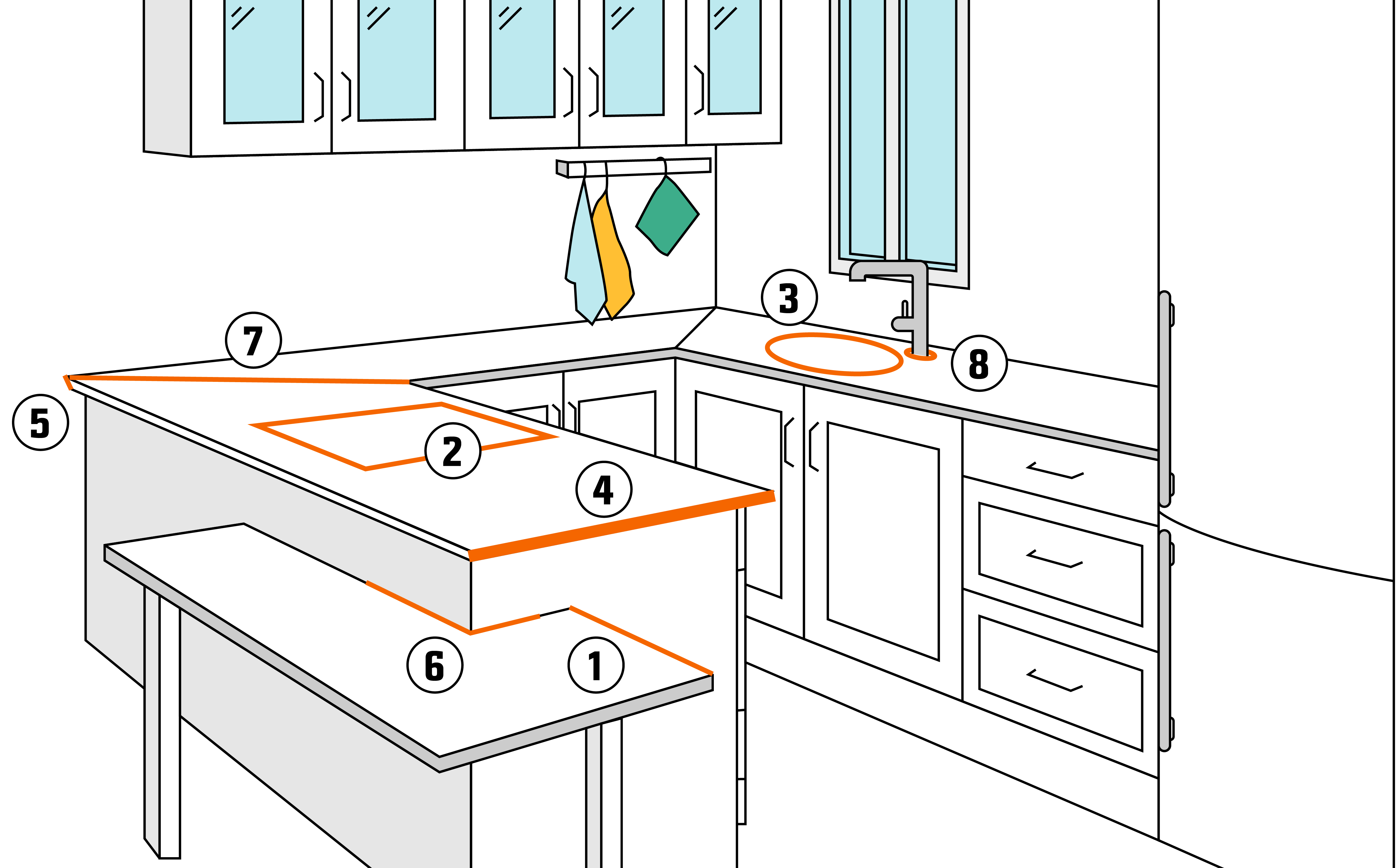 3
7
8
5
2
4
6
1